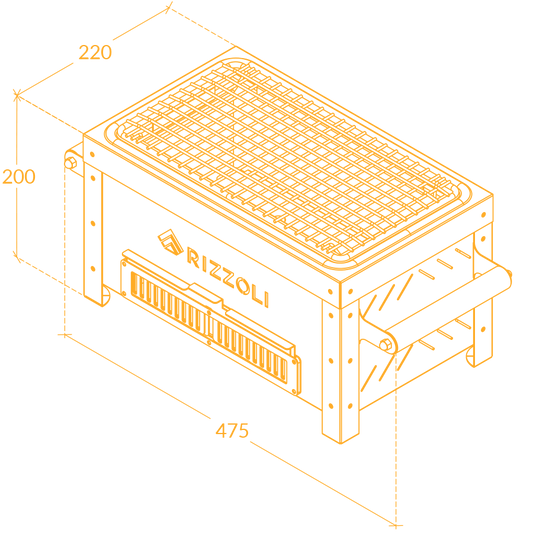 220

200

RIZZOLI

475