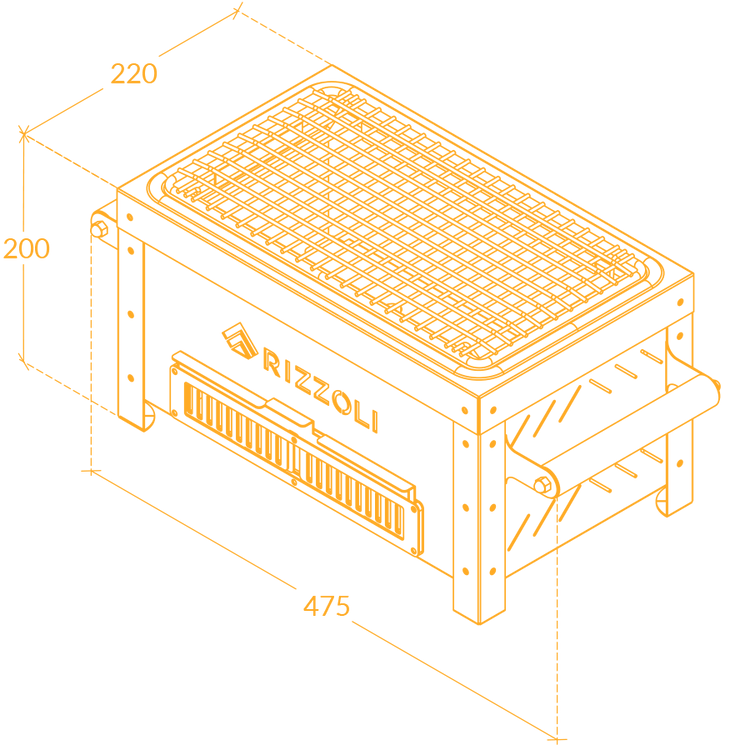 220

200

RIZZOLI

475